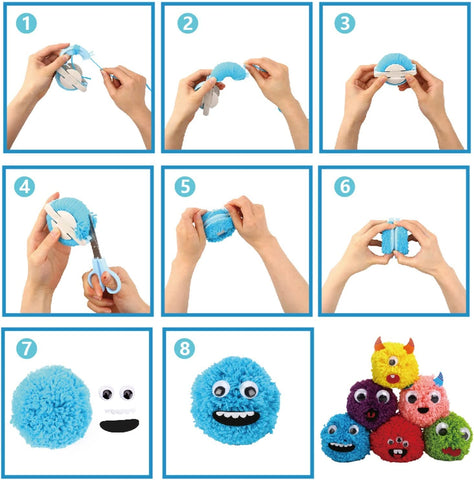 1

2

3

4

5

6

7

8