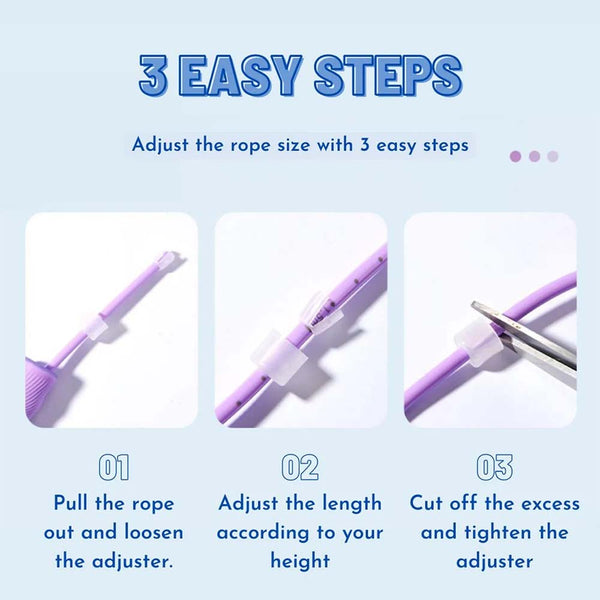 3 EASY STEPS

Adjust the rope size with 3 easy steps

01
Pull the rope out and loosen the adjuster.

02
Adjust the length according to your height

03
Cut off the excess and tighten the adjuster