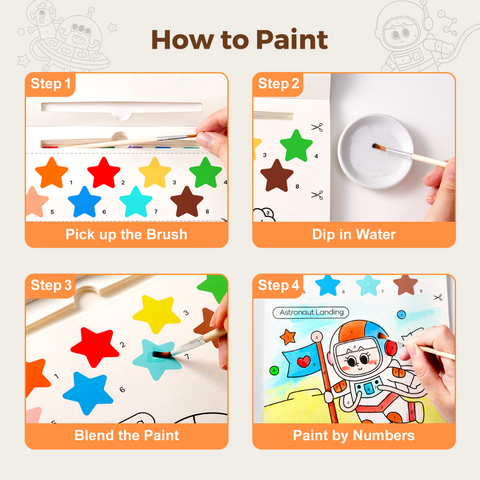 How to Paint

Step 1

1 2 3 4
5 6 7 8

Pick up the Brush

Step 2

3 4
8

Dip in Water

Step 3

3
2
7
1
6

Blend the Paint

Step 4

5 6 7 8

Astronaut Landing

Paint by Numbers