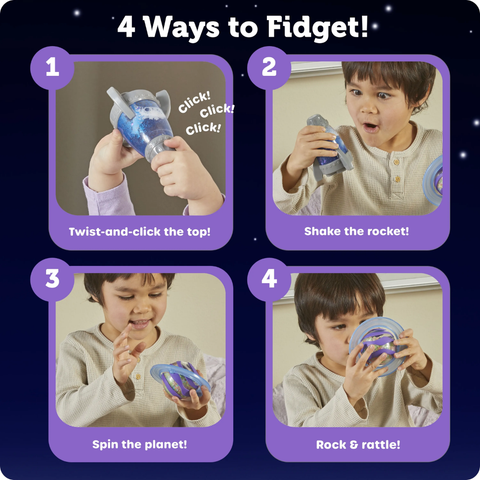 4 Ways to Fidget!

1

Click! Click! Click!

Twist-and-click the top!

2

Shake the rocket!

3

Spin the planet!

4

Rock & rattle!